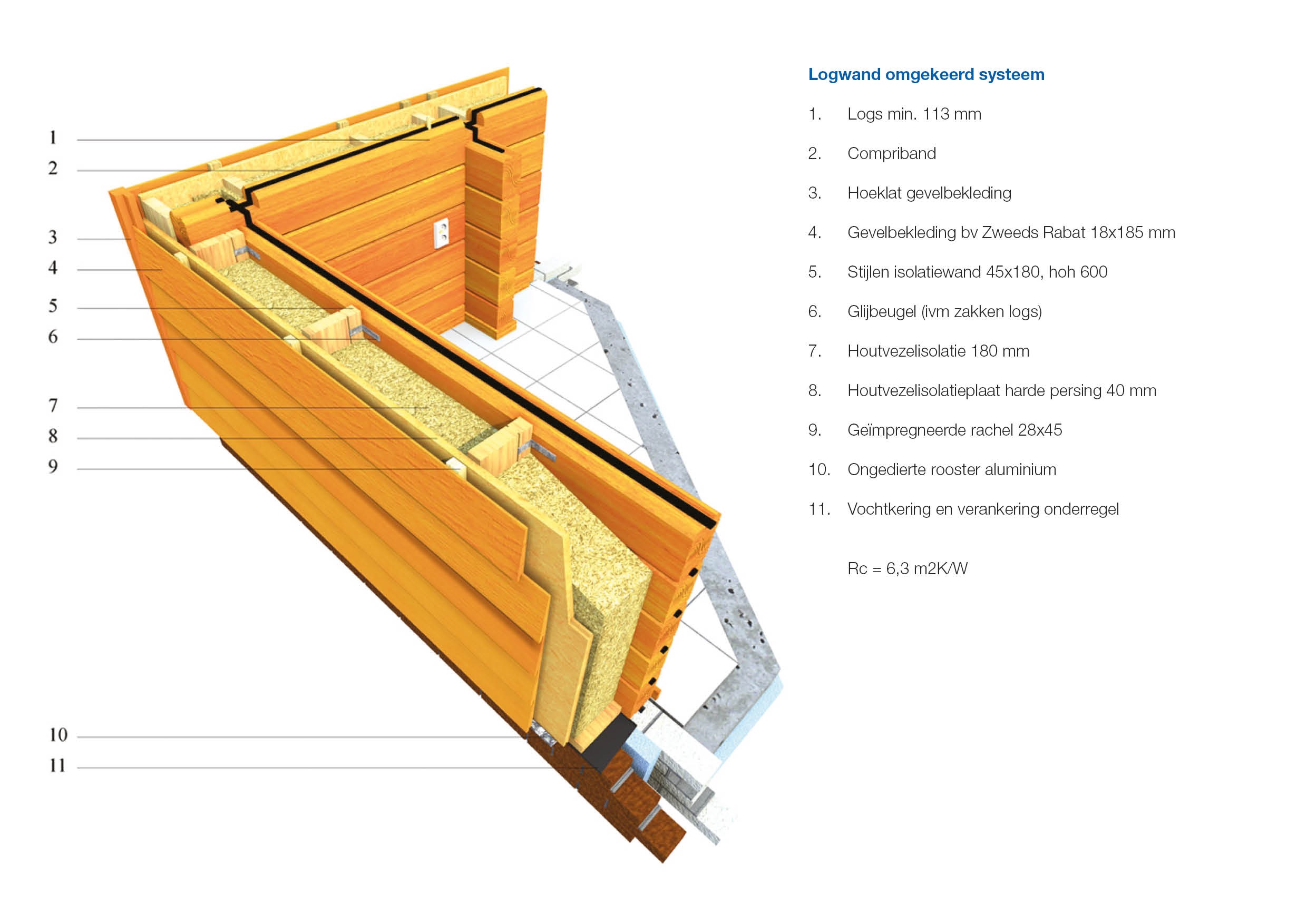 1
2
3
4
5
6
7
8
9
10
11

Logwand omgekeerd systeem

1. Logs min. 113 mm

2. Compriband

3. Hoeklat gevelbekleding

4. Gevelbekleding bv Zweeds Rabat 18x185 mm

5. Stijlen isolatiewand 45x180, hoh 600

6. Glijbeugel (ivm zakken logs)

7. Houtvezelisolatie 180 mm

8. Houtvezelisolatieplaat harde persing 40 mm

9. Geïmpregneerde rachel 28x45

10. Ongedierte rooster aluminium

11. Vochtkering en verankering onderregel

Rc = 6,3 m2K/W